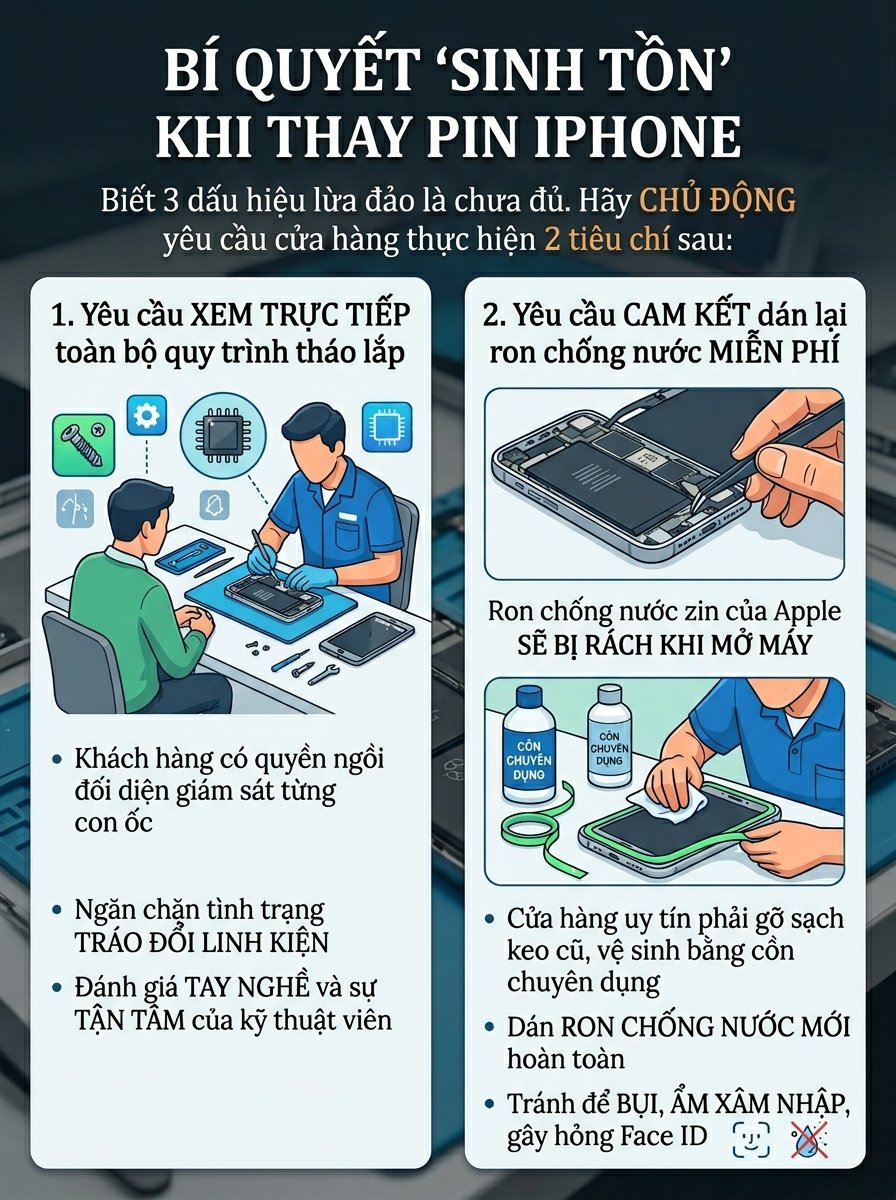 BÍ QUYẾT 'SINH TỒN' KHI THAY PIN IPHONE

Biết 3 dấu hiệu lừa đảo là chưa đủ. Hãy CHỦ ĐỘNG yêu cầu cửa hàng thực hiện 2 tiêu chí sau:

1. Yêu cầu XEM TRỰC TIẾP toàn bộ quy trình tháo lắp

• Khách hàng có quyền ngồi đối diện giám sát từng con ốc

• Ngăn chặn tình trạng TRÁO ĐỔI LINH KIỆN

• Đánh giá TAY NGHỀ và sự TẬN TÂM của kỹ thuật viên

2. Yêu cầu CAM KẾT dán lại ron chống nước MIỄN PHÍ

Ron chống nước zin của Apple SẼ BỊ RÁCH KHI MỞ MÁY

CỒN CHUYÊN DỤNG

CỒN CHUYÊN DỤNG

• Cửa hàng uy tín phải gỡ sạch keo cũ, vệ sinh bằng cồn chuyên dụng

• Dán RON CHỐNG NƯỚC MỚI hoàn toàn

• Tránh để BỤI, ẨM XÂM NHẬP, gây hỏng Face ID